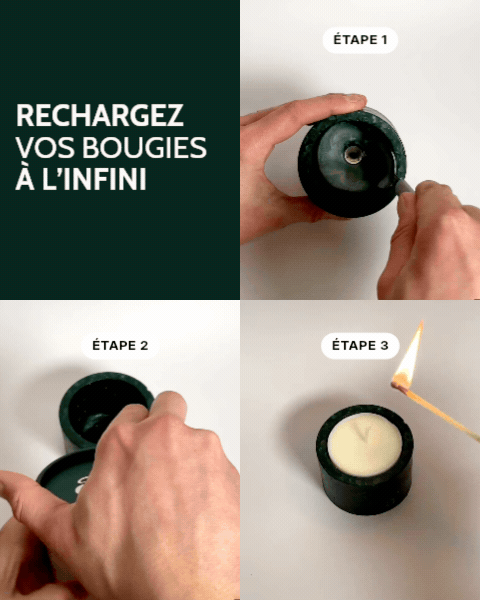 RECHARGEZ VOS BOUGIES À L'INFINI

ÉTAPE 1

ÉTAPE 2

ÉTAPE 3