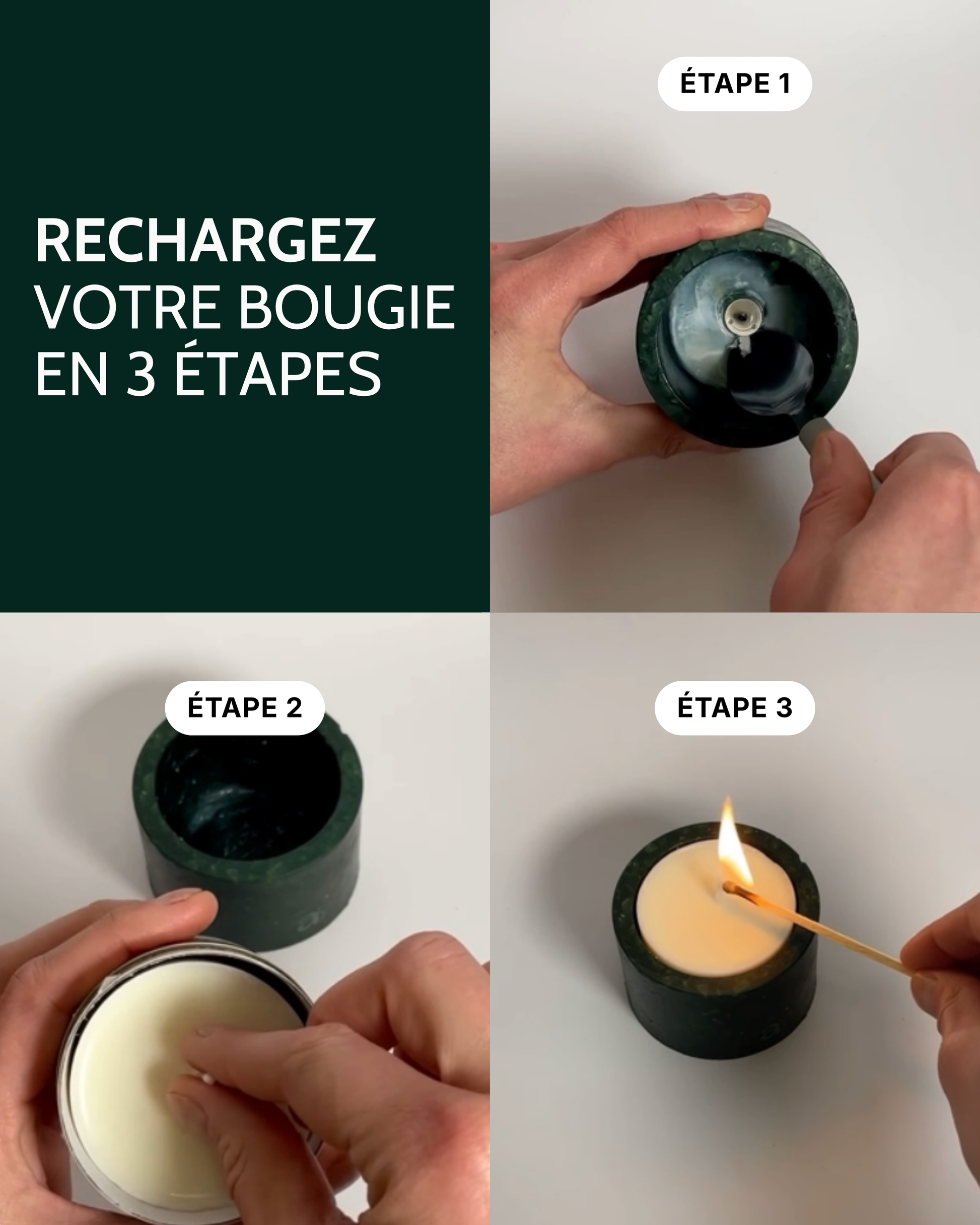 RECHARGEZ VOTRE BOUGIE EN 3 ÉTAPES

ÉTAPE 1

ÉTAPE 2

ÉTAPE 3