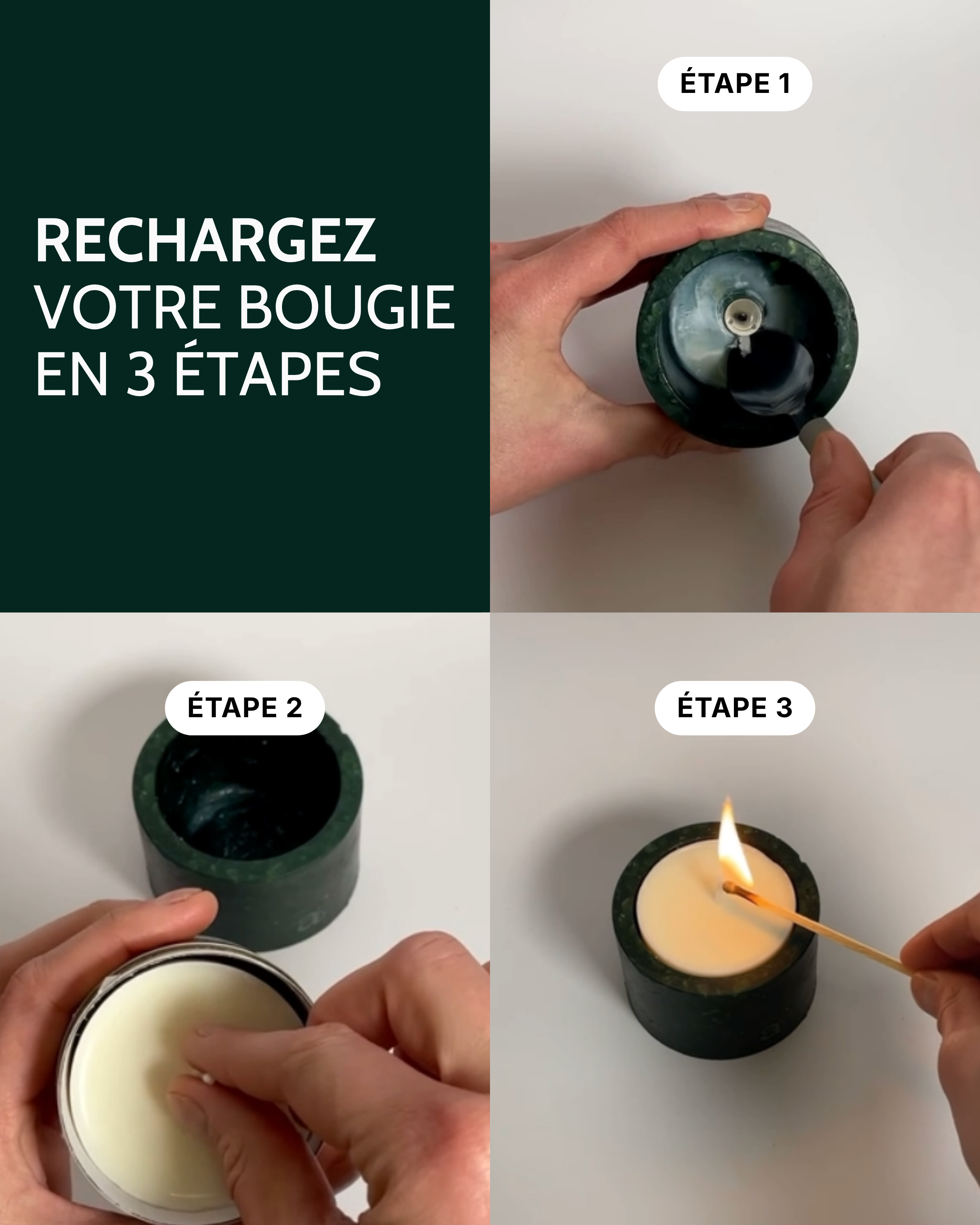 RECHARGEZ VOTRE BOUGIE EN 3 ÉTAPES

ÉTAPE 1

ÉTAPE 2

ÉTAPE 3